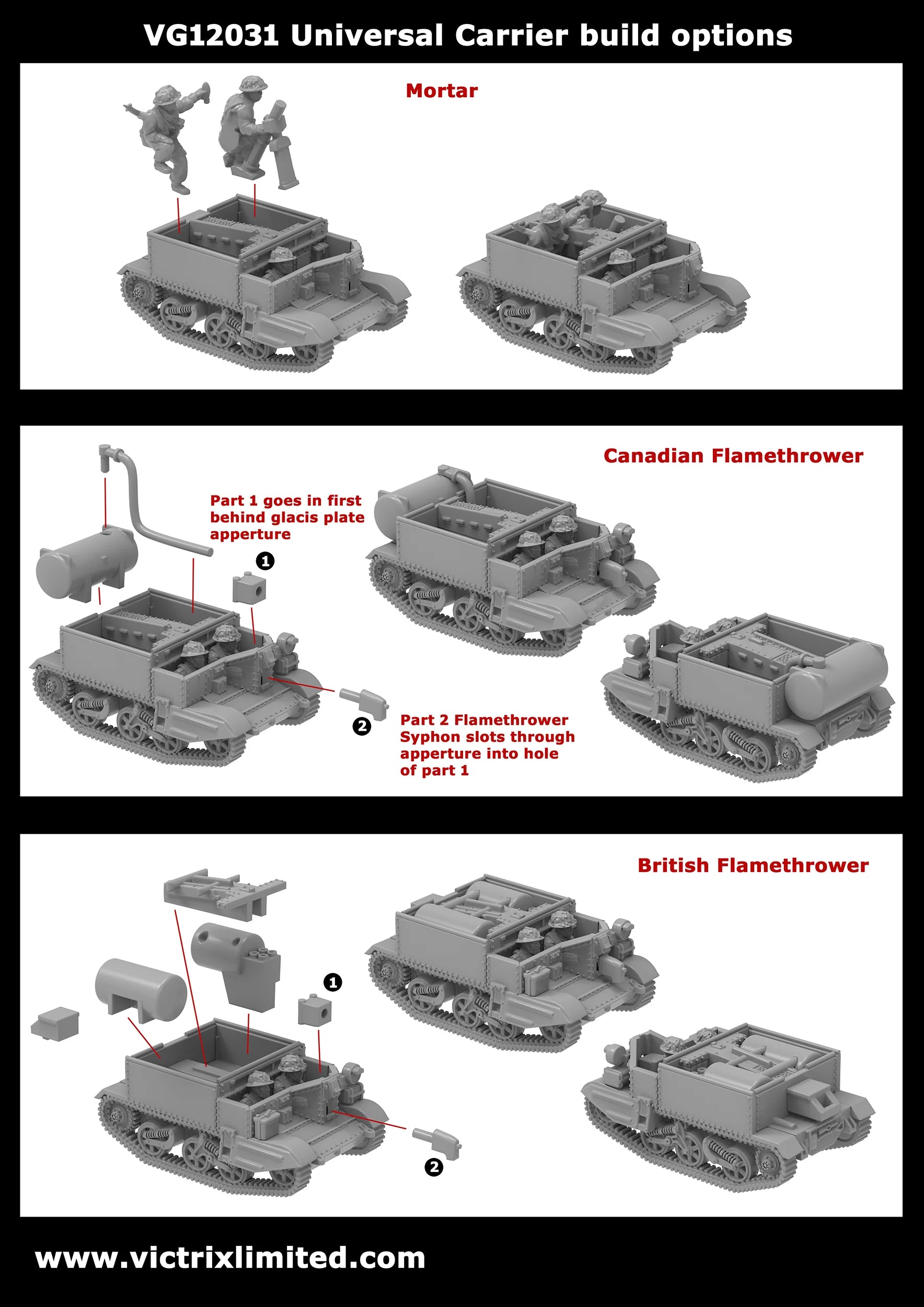 VG12031 Universal Carrier build options

Mortar

Canadian Flamethrower

Part 1 goes in first behind glacis plate apperture

1

2

Part 2 Flamethrower Syphon slots through apperture into hole of part 1

British Flamethrower

1

2

www.victrixlimited.com