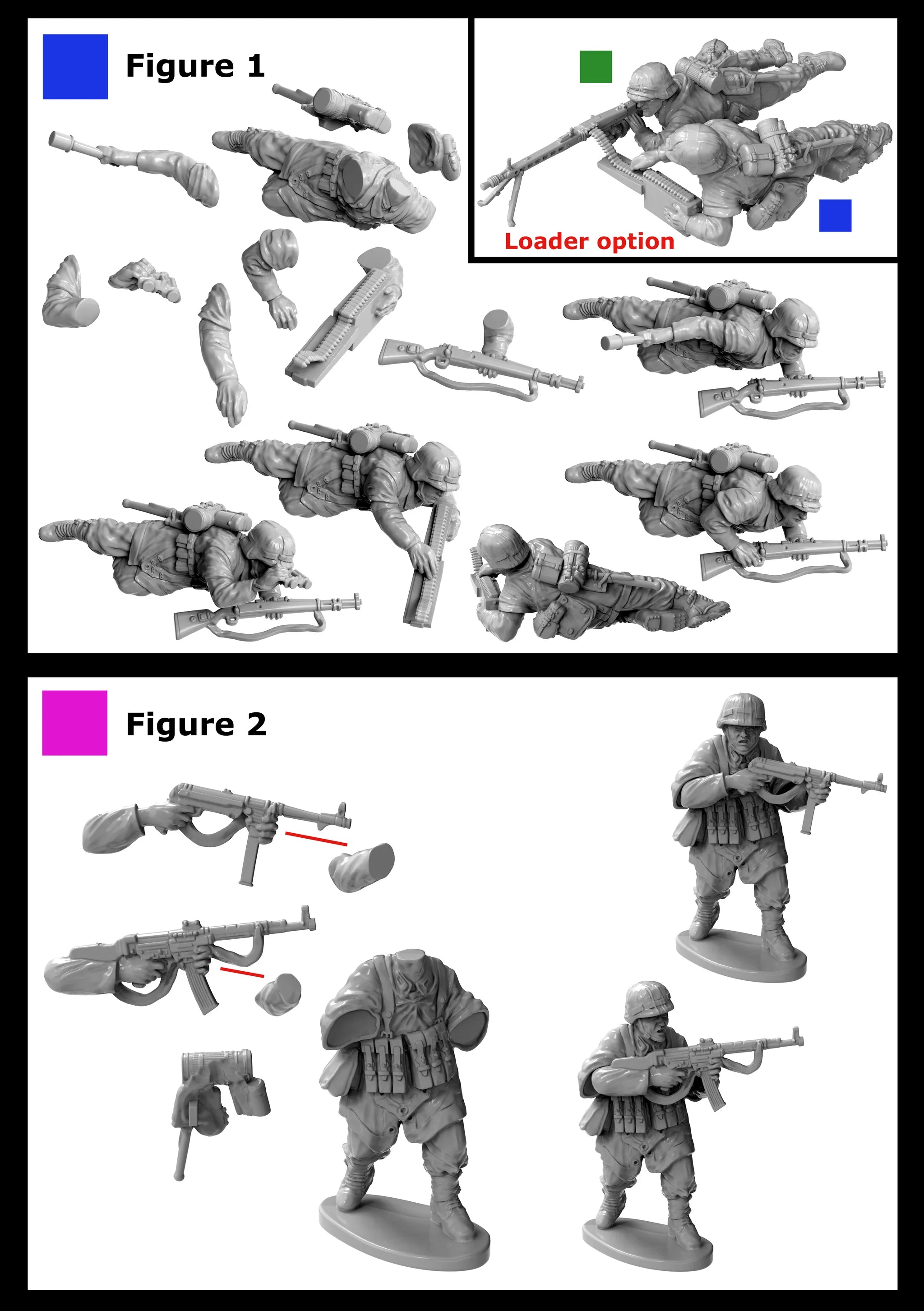 Figure 1

Loader option

Figure 2