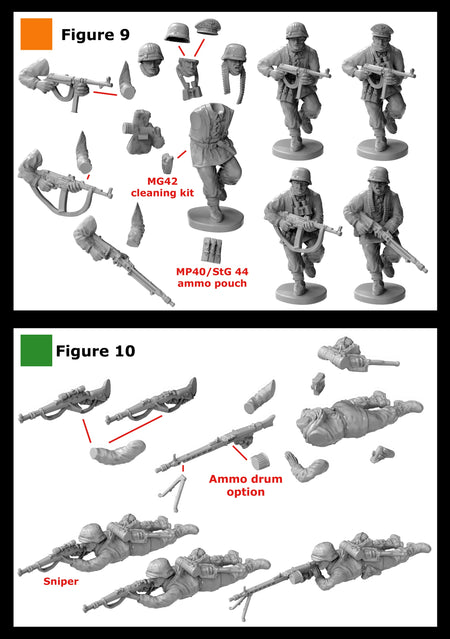 Figure 9

MG42 cleaning kit

MP40/StG 44 ammo pouch

Figure 10

Ammo drum option

Sniper